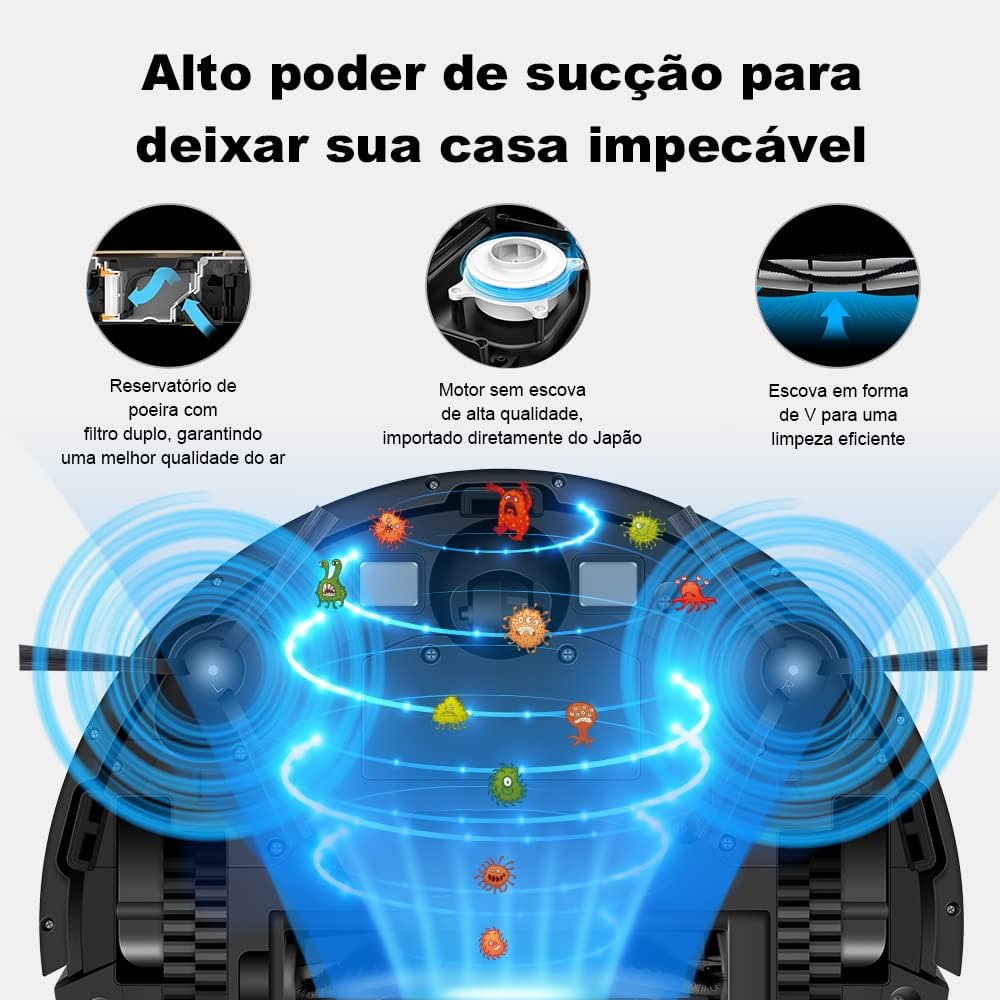 Alto poder de sucção para deixar sua casa impecável

Reservatório de poeira com filtro duplo, garantindo uma melhor qualidade do ar

Motor sem escova de alta qualidade, importado diretamente do Japão

Escova em forma de V para uma limpeza eficiente